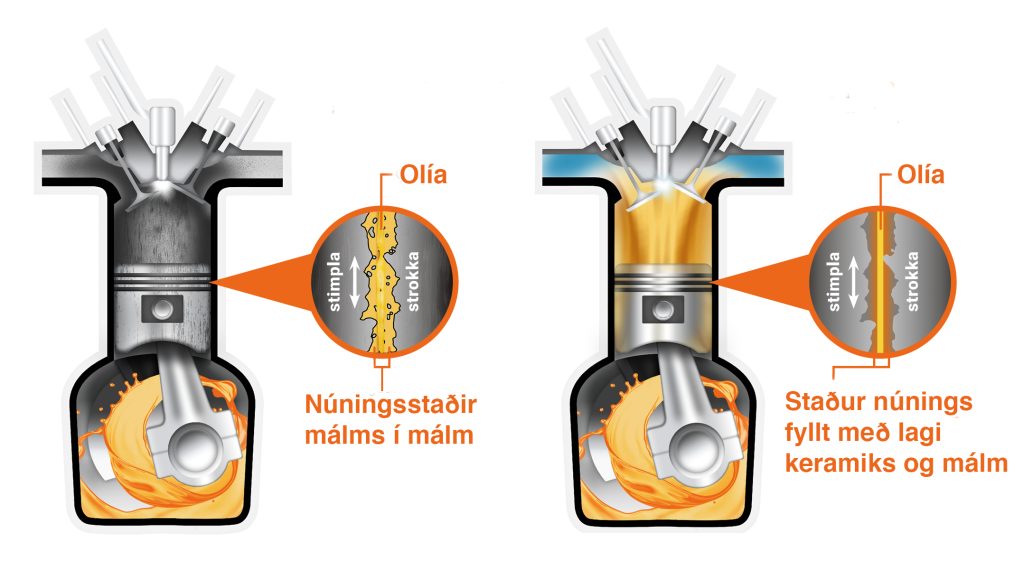 Olía

stimpla

strokka

Núningsstaðir málms í málm

Olía

stimpla

strokka

Staður núnings fyllt með lagi keramiks og málm