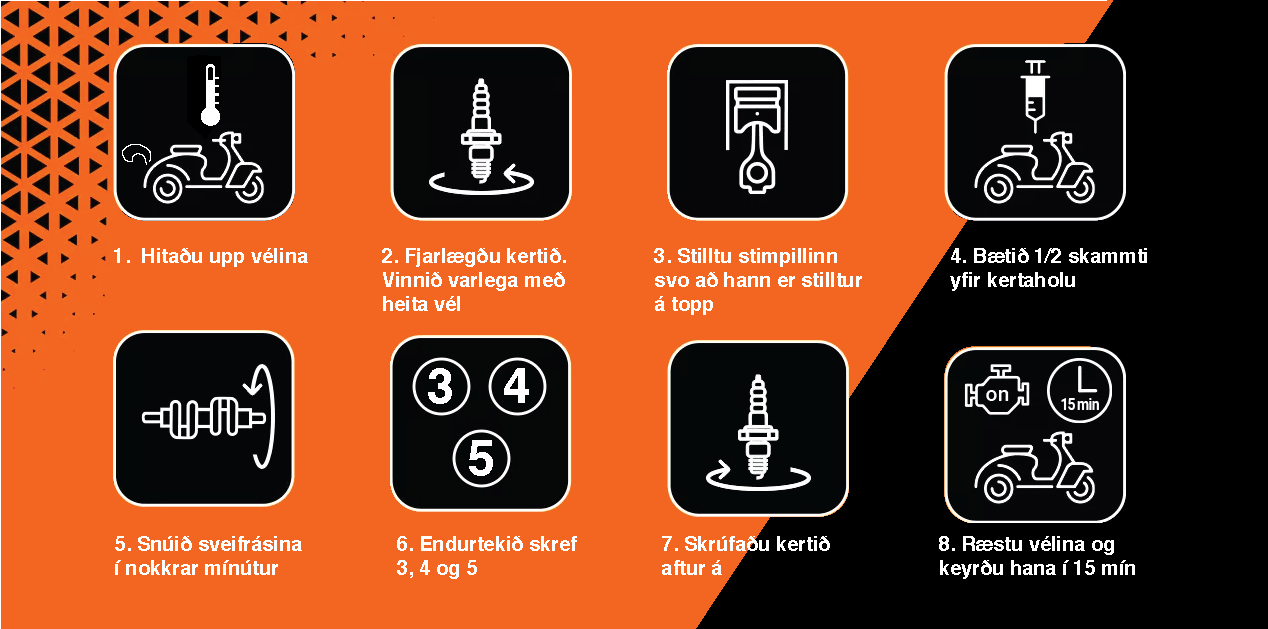 1. Hitaðu upp vélina

2. Fjarlægðu kertið. Vinnið varlega með heita vél

3. Stilltu stimpillinn svo að hann er stilltur á topp

4. Bætið 1/2 skammti yfir kertaholu

5. Snúið sveifrásina í nokkrar mínútur

3 4 5

6. Endurtekið skref 3, 4 og 5

7. Skrúfaðu kertið aftur á

on 15min

8. Ræstu vélina og keyrðu hana í 15 mín